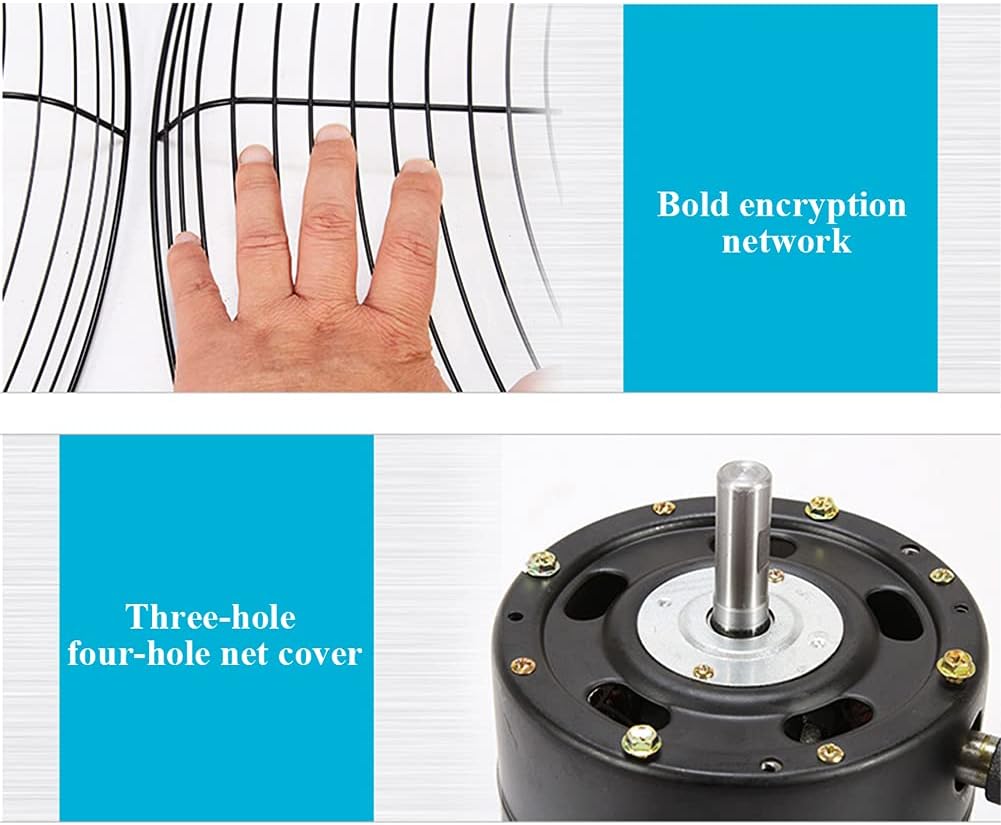 Bold encryption network

Three-hole four-hole net cover